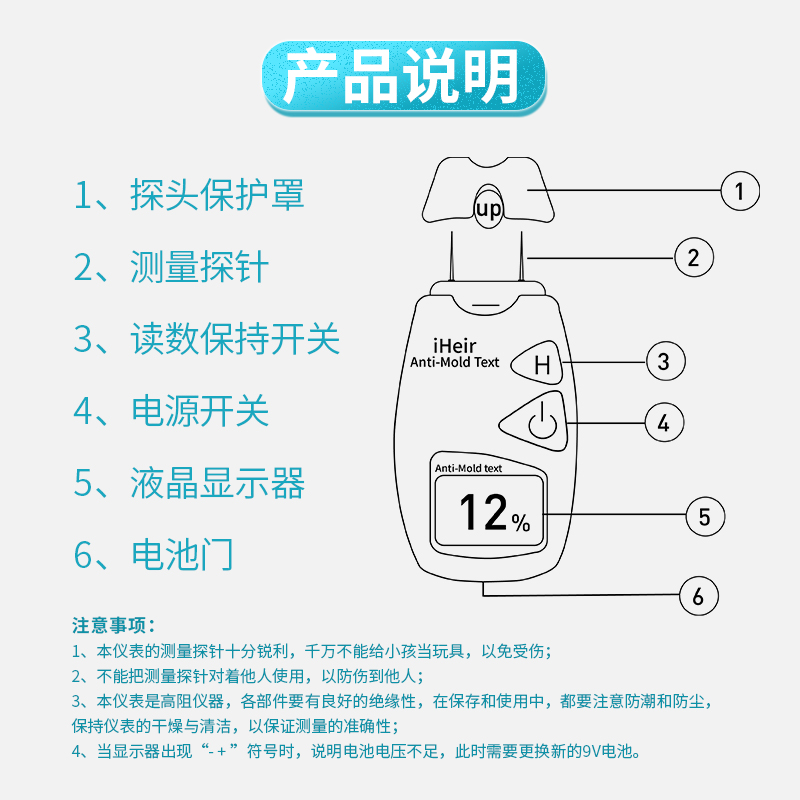 产品说明

1、探头保护罩

2、测量探针

3、读数保持开关

4、电源开关

5、液晶显示器

6、电池门

up

iHeir
Anti-Mold Text

H

Anti-Mold text

12%

1
2
3
4
5
6

注意事项：
1、本仪表的测量探针十分锐利，千万不能给小孩当玩具，以免受伤；
2、不能把测量探针对着他人使用，以防伤到他人；
3、本仪表是高阻仪器，各部件要有良好的绝缘性，在保存和使用中，都要注意防潮和防尘，保持仪表的干燥与清洁，以保证测量的准确性；
4、当显示器出现“- +”符号时，说明电池电压不足，此时需要更换新的9V电池。