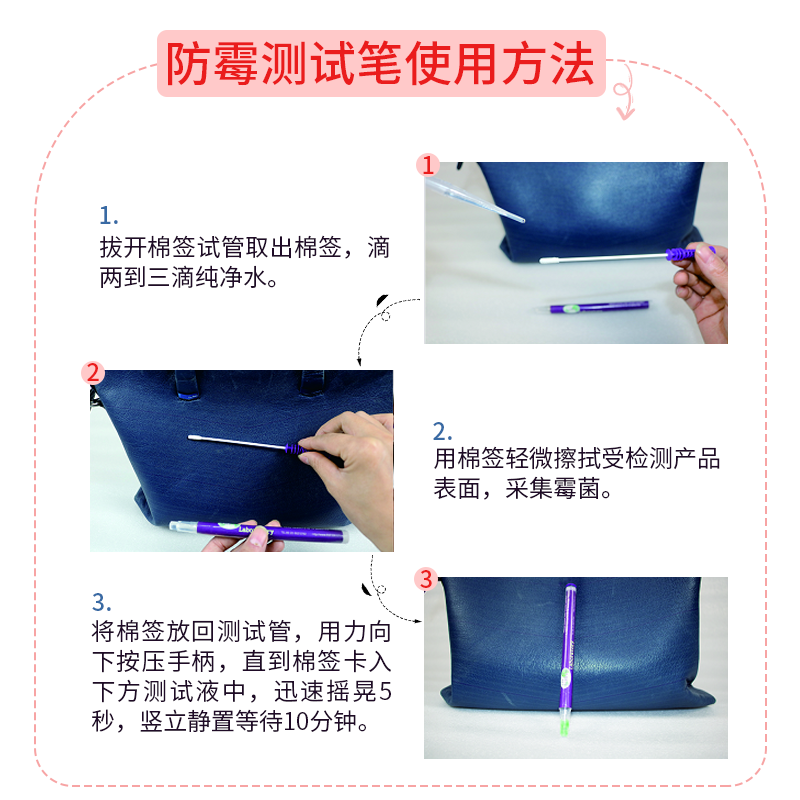 防霉测试笔使用方法

1

1.
拔开棉签试管取出棉签，滴两到三滴纯净水。

2

2.
用棉签轻微擦拭受检测产品表面，采集霉菌。

3

3.
将棉签放回测试管，用力向下按压手柄，直到棉签卡入下方测试液中，迅速摇晃5秒，竖立静置等待10分钟。